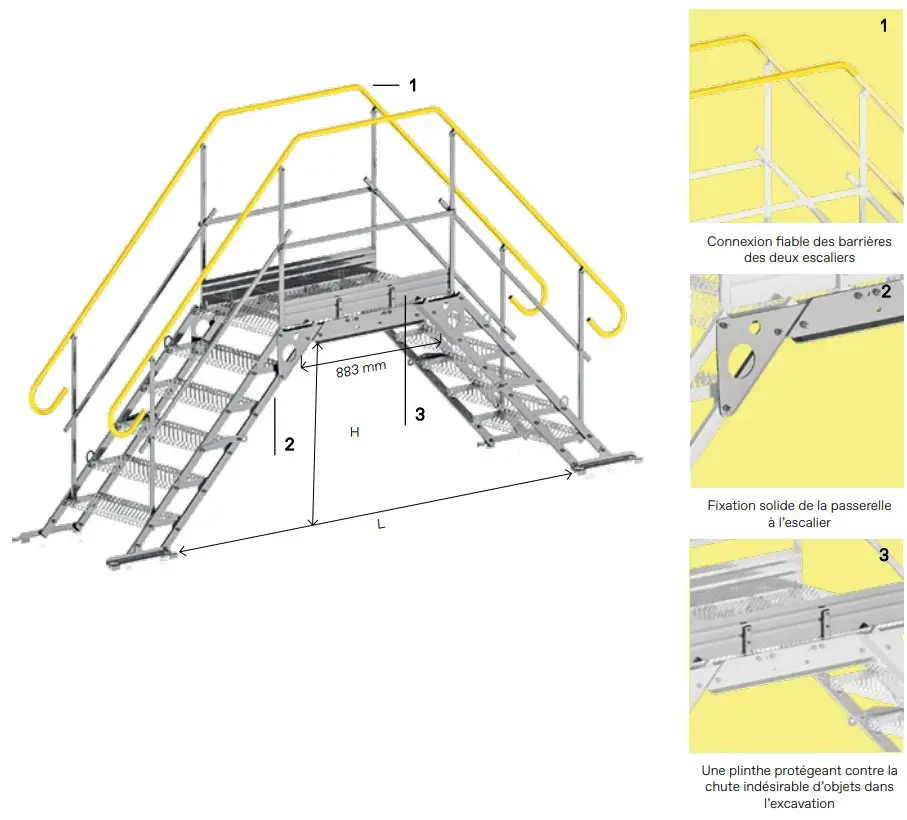 1

883 mm

3

2

H

L

1

Connexion fiable des barrières des deux escaliers

2

Fixation solide de la passerelle à l'escalier

3

Une plinthe protégeant contre la chute indésirable d'objets dans l'excavation